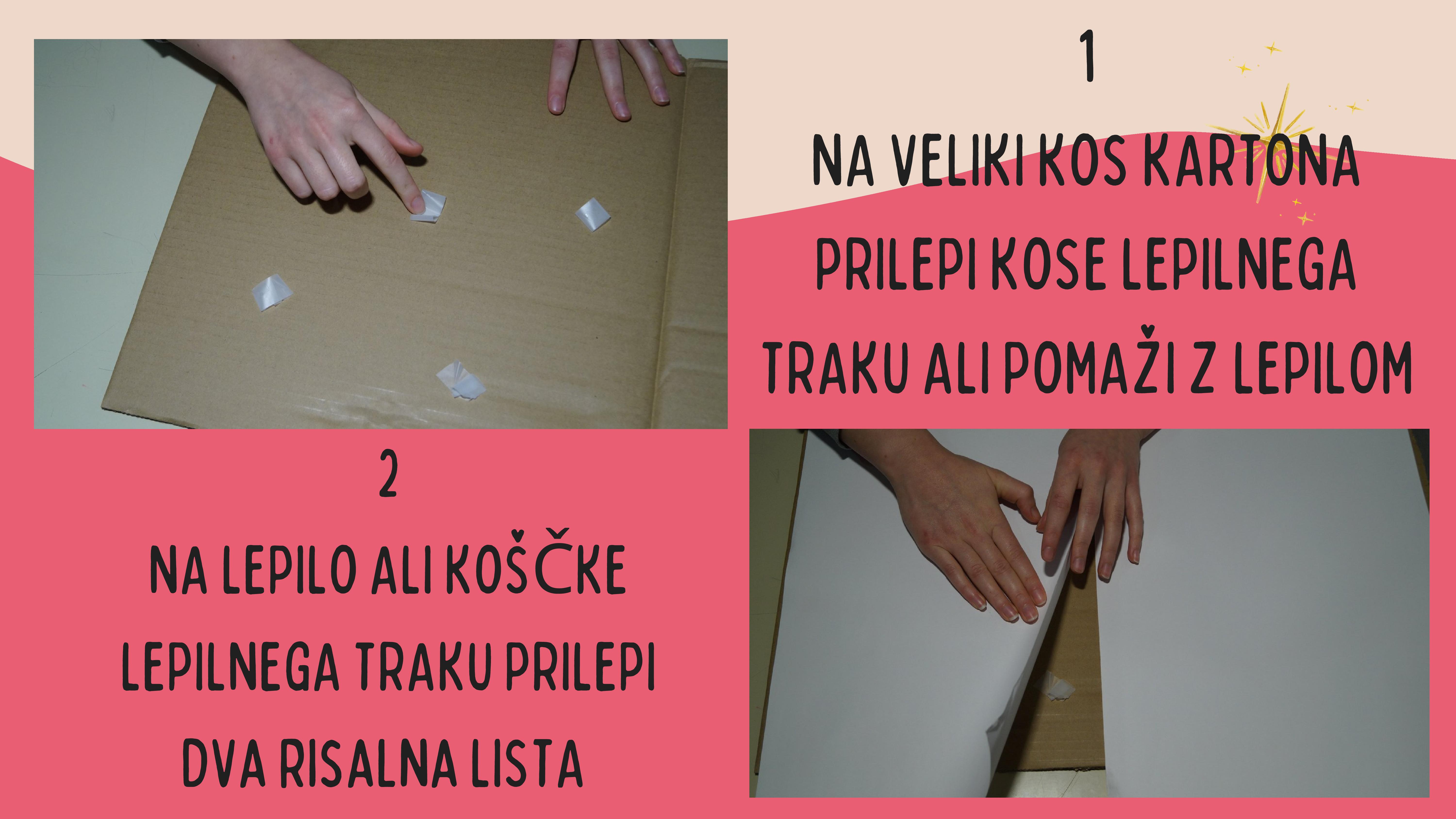 1

NA VELIKI KOS KARTONA PRILEPI KOSE LEPILNEGA TRAKU ALI POMAŽI Z LEPILOM

2

NA LEPILO ALI KOŠČKE LEPILNEGA TRAKU PRILEPI DVA RISALNA LISTA